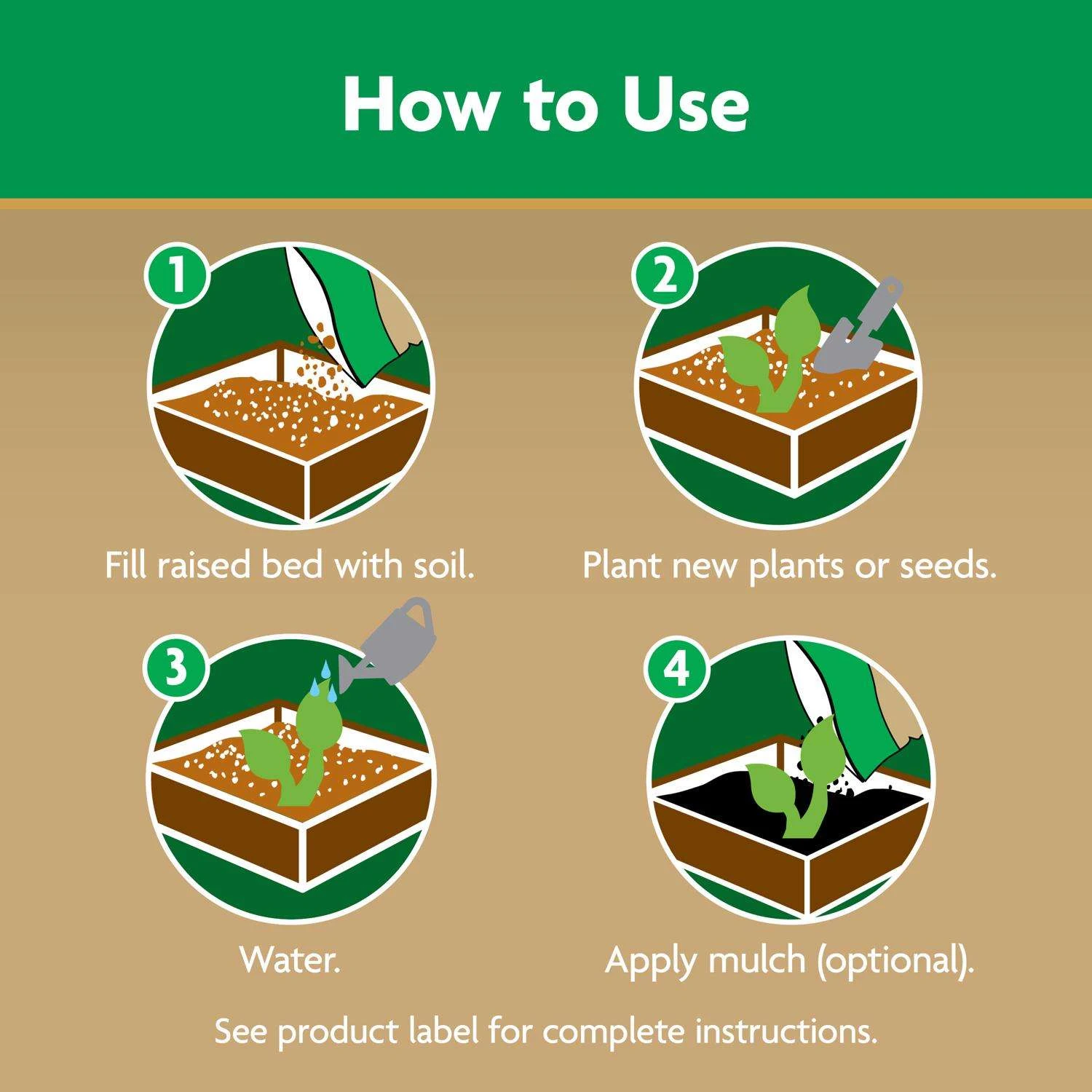 How to Use

1

Fill raised bed with soil.

2

Plant new plants or seeds.

3

Water.

4

Apply mulch (optional).

See product label for complete instructions.